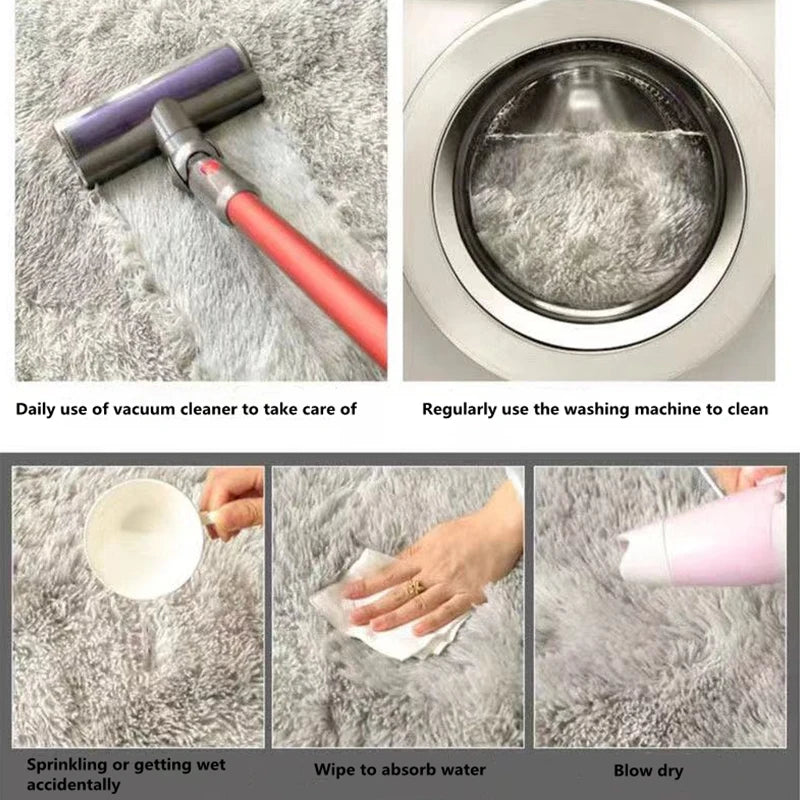 Daily use of vacuum cleaner to take care of

Regularly use the washing machine to clean

Sprinkling or getting wet accidentally

Wipe to absorb water

Blow dry